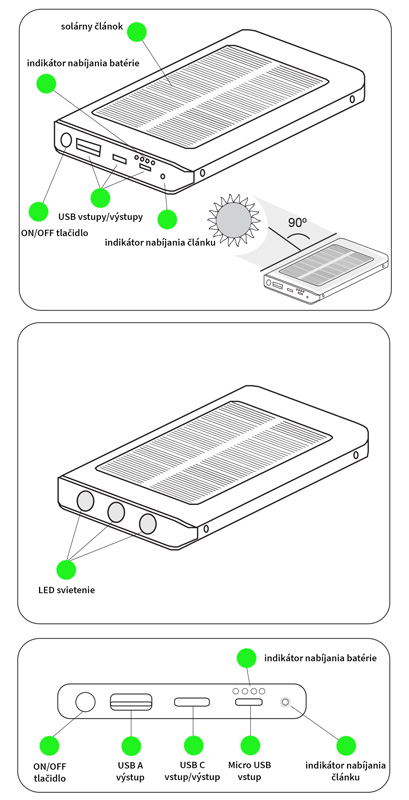 solárny článok

indikátor nabíjania batérie

USB vstupy/výstupy

ON/OFF tlačidlo

indikátor nabíjania článku

90°

LED svietenie

indikátor nabíjania batérie

ON/OFF tlačidlo

USB A výstup

USB C vstup/výstup

Micro USB vstup

indikátor nabíjania článku